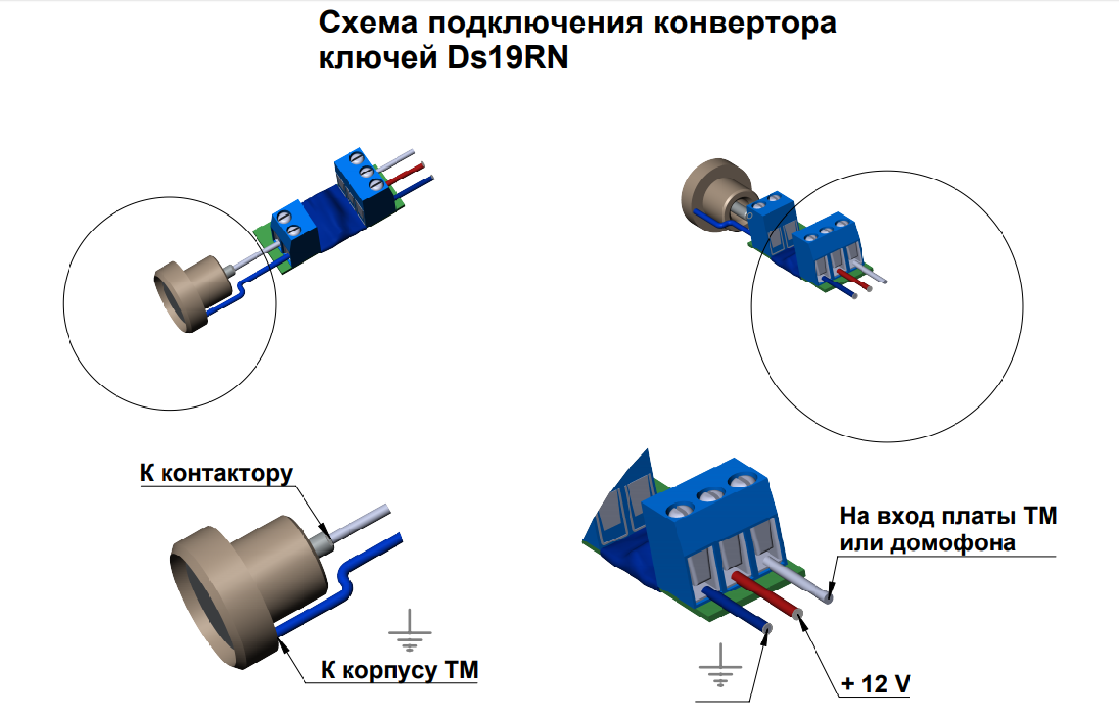 Схема подключения конвертора ключей Ds19RN

К контактору

К корпусу ТМ

На вход платы ТМ или домофона

+ 12 V